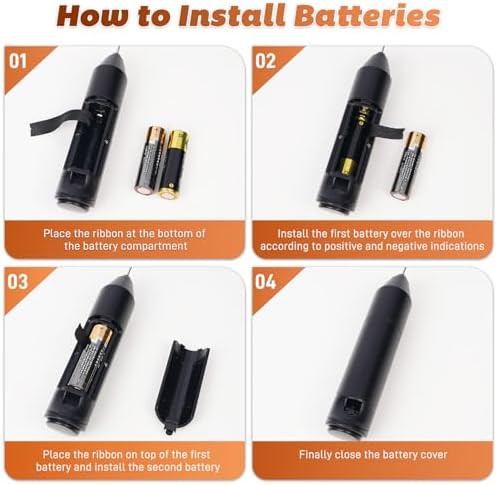 How to Install Batteries

01

Place the ribbon at the bottom of the battery compartment

02

Install the first battery over the ribbon according to positive and negative indications

03

Place the ribbon on top of the first battery and install the second battery

04

Finally close the battery cover