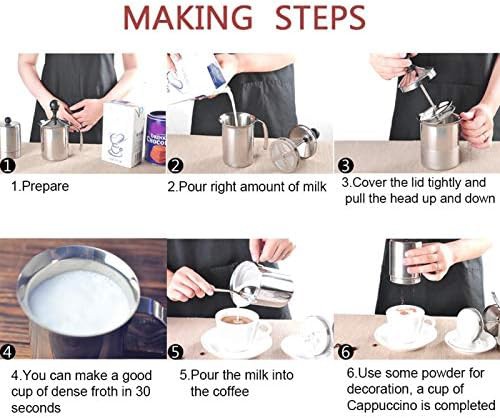 MAKING STEPS

1

1.Prepare

2

2.Pour right amount of milk

3

3.Cover the lid tightly and pull the head up and down

4

4.You can make a good cup of dense froth in 30 seconds

5

5.Pour the milk into the coffee

6

6.Use some powder for decoration, a cup of Cappuccino is completed