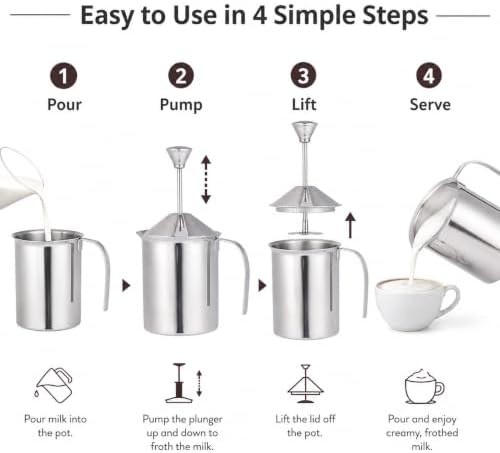 Easy to Use in 4 Simple Steps

1
Pour

2
Pump

3
Lift

4
Serve

Pour milk into the pot.

Pump the plunger up and down to froth the milk.

Lift the lid off the pot.

Pour and enjoy creamy, frothed milk.